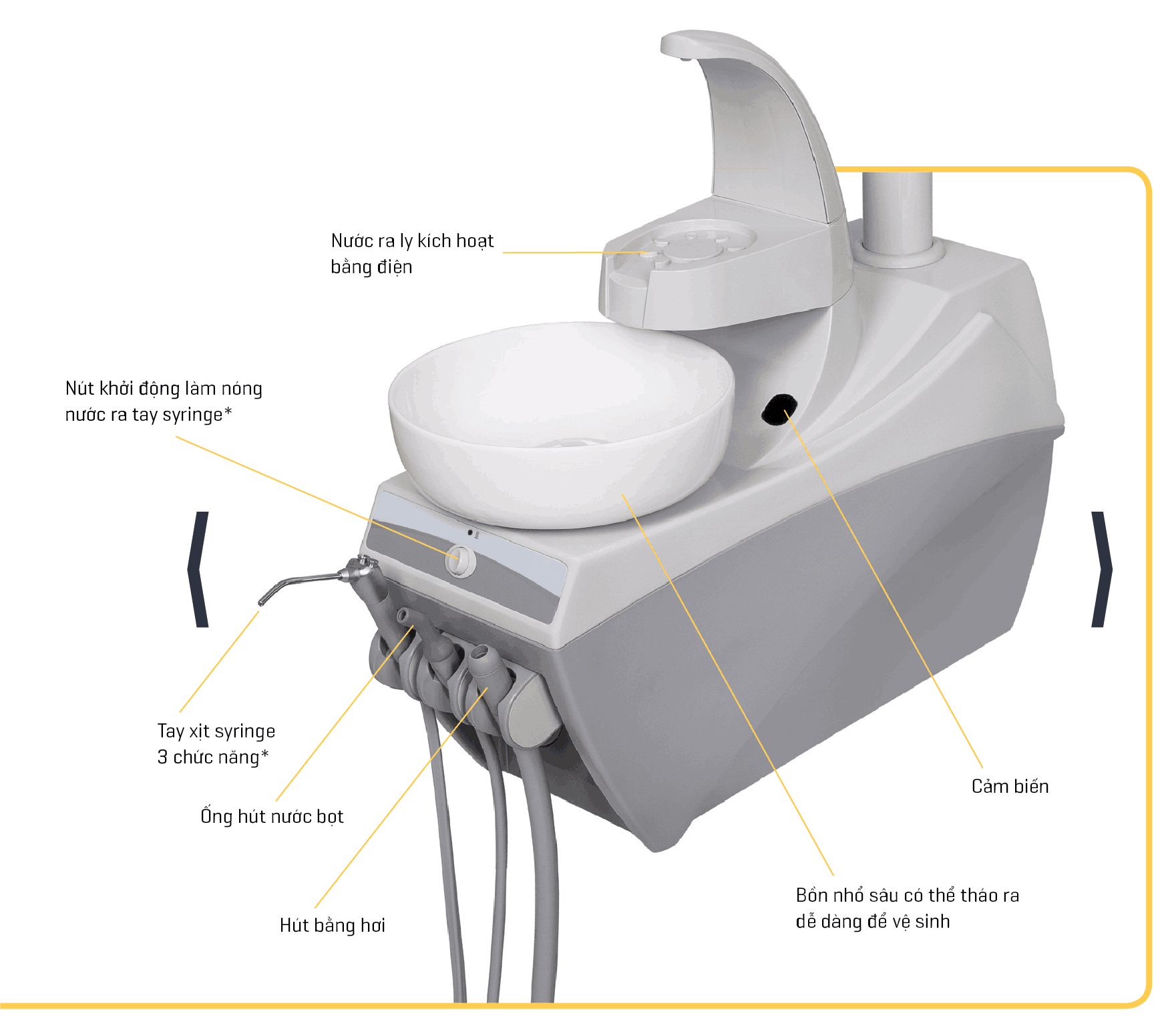 Nước ra ly kích hoạt bằng điện

Nút khởi động làm nóng nước ra tay syringe*

Tay xịt syringe 3 chức năng*

Ống hút nước bọt

Hút bằng hơi

Cảm biến

Bồn nhổ sâu có thể tháo ra dễ dàng để vệ sinh