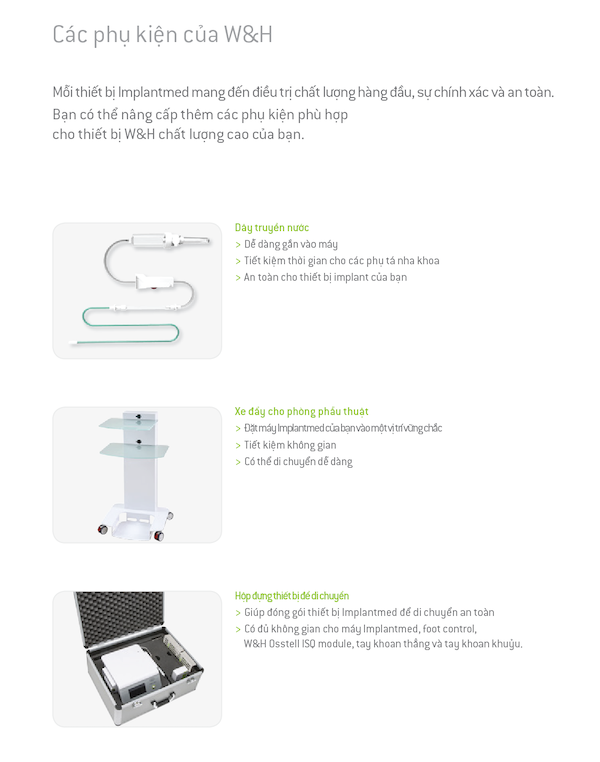 Các phụ kiện của W&H

Mỗi thiết bị Implantmed mang đến điều trị chất lượng hàng đầu, sự chính xác và an toàn.
Bạn có thể nâng cấp thêm các phụ kiện phù hợp
cho thiết bị W&H chất lượng cao của bạn.

Dây truyền nước
> Dễ dàng gắn vào máy
> Tiết kiệm thời gian cho các phụ tá nha khoa
> An toàn cho thiết bị implant của bạn

Xe đẩy cho phòng phẫu thuật
> Đặt máy Implantmed của bạn vào một vị trí vững chắc
> Tiết kiệm không gian
> Có thể di chuyển dễ dàng

Hộp đựng thiết bị để di chuyển
> Giúp đóng gói thiết bị Implantmed để di chuyển an toàn
> Có đủ không gian cho máy Implantmed, foot control, W&H Osstell ISQ module, tay khoan thẳng và tay khoan khuỷu.